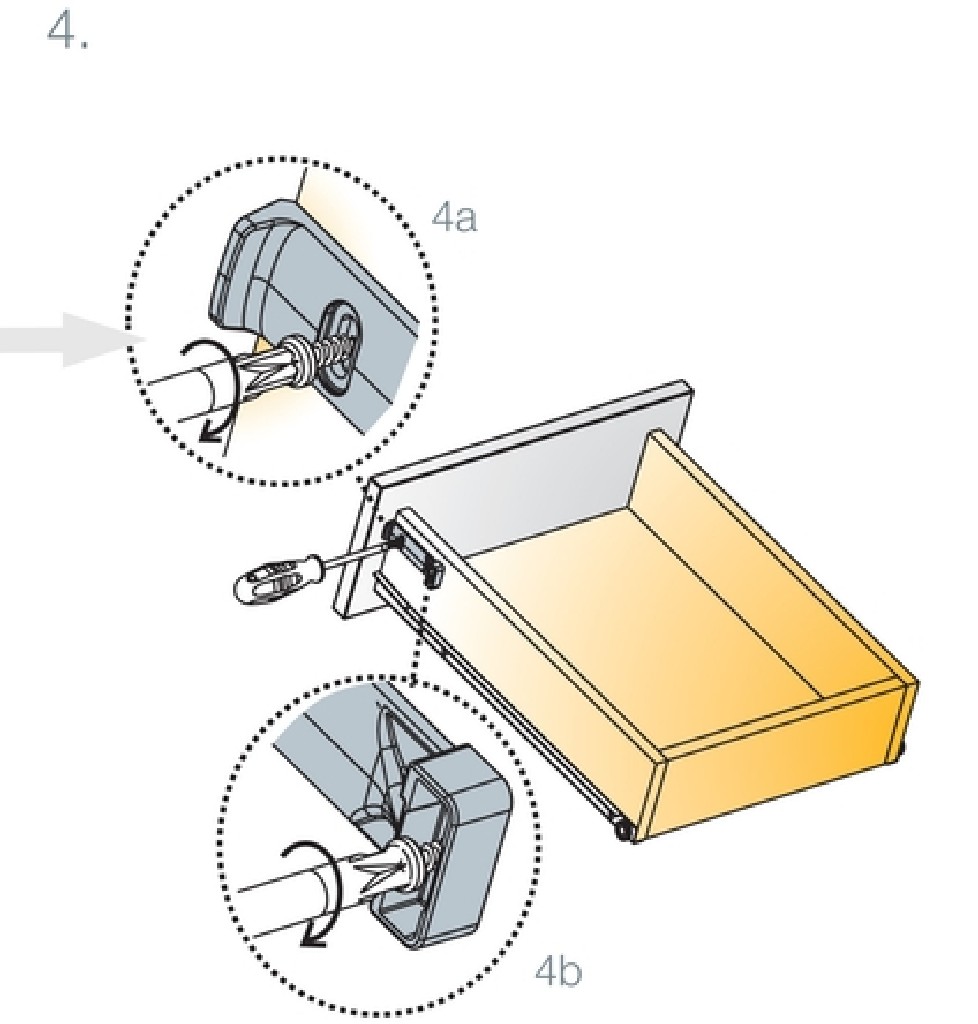 4.

4a

4b