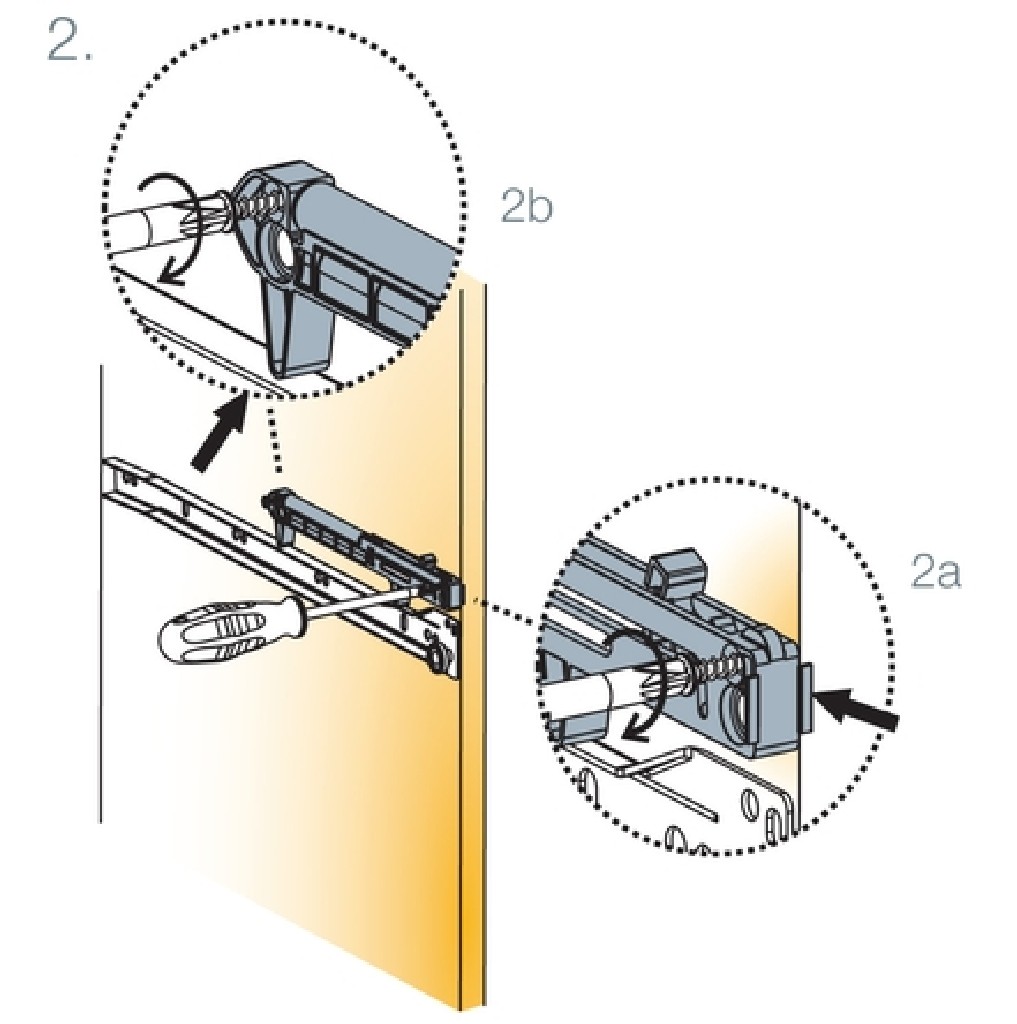 2.

2b

2a